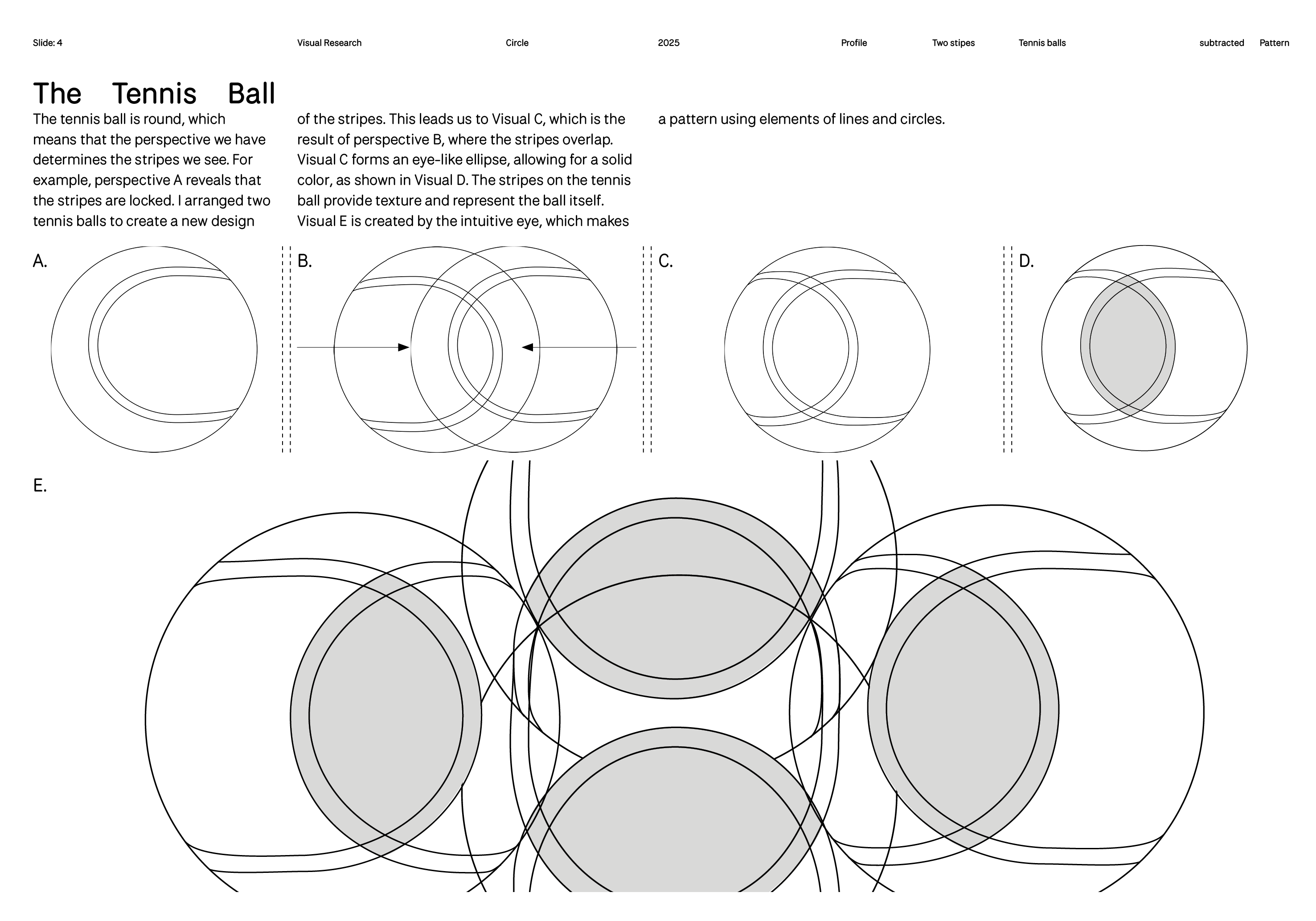 Slide: 4 Visual Research Circle 2025 Profile Two stipes Tennis balls subtracted Pattern

The Tennis Ball

The tennis ball is round, which means that the perspective we have determines the stripes we see. For example, perspective A reveals that the stripes are locked. I arranged two tennis balls to create a new design

of the stripes. This leads us to Visual C, which is the result of perspective B, where the stripes overlap. Visual C forms an eye-like ellipse, allowing for a solid color, as shown in Visual D. The stripes on the tennis ball provide texture and represent the ball itself. Visual E is created by the intuitive eye, which makes

a pattern using elements of lines and circles.

A.

B.

C.

D.

E.